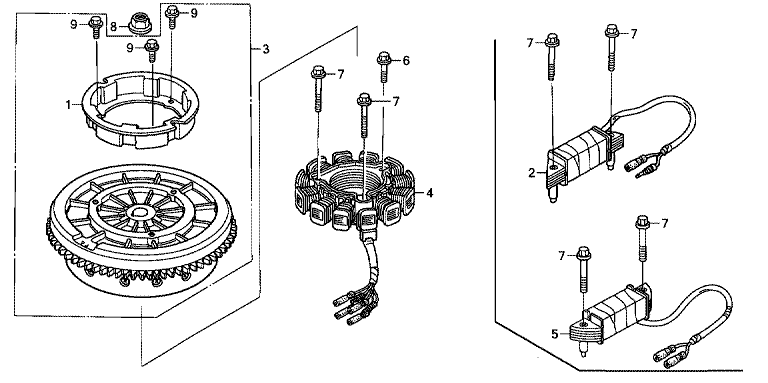 9
8
9
9
3
1
7
6
7
4
7
7
2
7
7
5